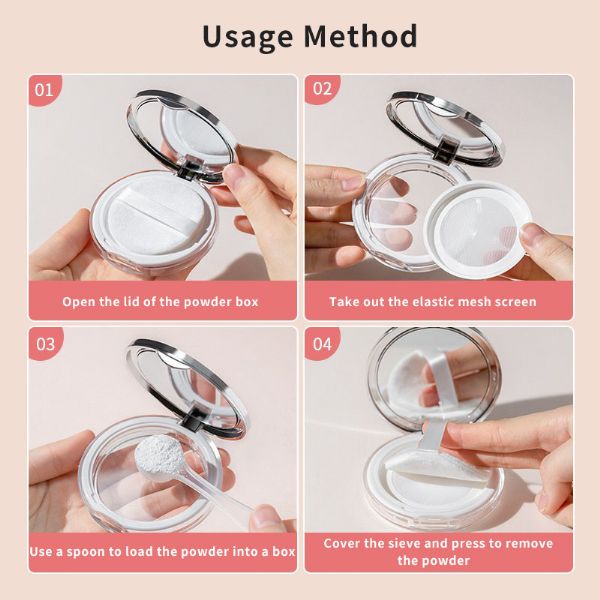 Usage Method

01

Open the lid of the powder box

02

Take out the elastic mesh screen

03

Use a spoon to load the powder into a box

04

Cover the sieve and press to remove the powder