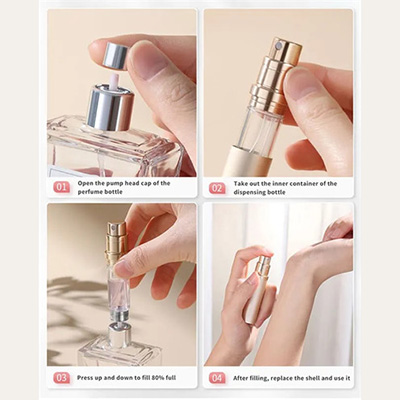 01 Open the pump head cap of the perfume bottle

02 Take out the inner container of the dispensing bottle

03 Press up and down to fill 80% full

04 After filling, replace the shell and use it